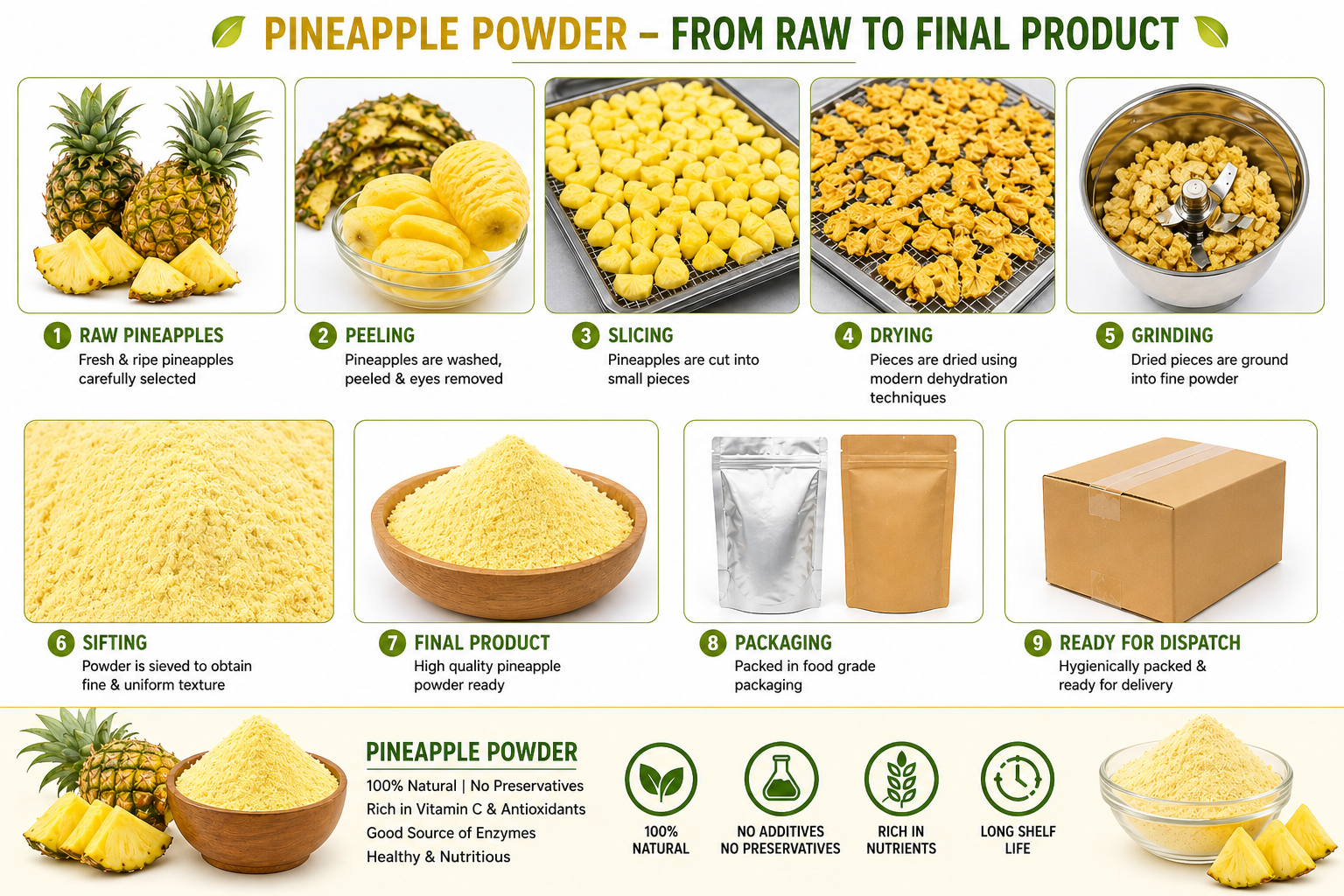 PINEAPPLE POWDER – FROM RAW TO FINAL PRODUCT

1 RAW PINEAPPLES
Fresh & ripe pineapples carefully selected

2 PEELING
Pineapples are washed, peeled & eyes removed

3 SLICING
Pineapples are cut into small pieces

4 DRYING
Pieces are dried using modern dehydration techniques

5 GRINDING
Dried pieces are ground into fine powder

6 SIFTING
Powder is sieved to obtain fine & uniform texture

7 FINAL PRODUCT
High quality pineapple powder ready

8 PACKAGING
Packed in food grade packaging

9 READY FOR DISPATCH
Hygienically packed & ready for delivery

PINEAPPLE POWDER
100% Natural | No Preservatives
Rich in Vitamin C & Antioxidants
Good Source of Enzymes
Healthy & Nutritious

100% NATURAL

NO ADDITIVES NO PRESERVATIVES

RICH IN NUTRIENTS

LONG SHELF LIFE